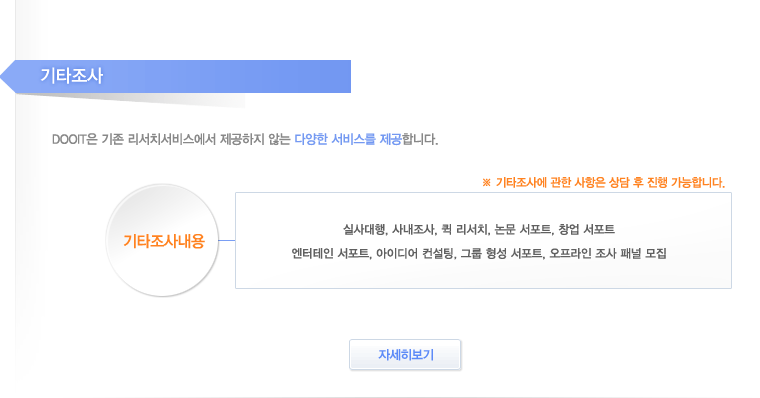 기타조사

DOOIT은 기존 리서치서비스에서 제공하지 않는 다양한 서비스를 제공합니다.

※ 기타조사에 관한 사항은 상담 후 진행 가능합니다.

기타조사내용

실사대행, 사내조사, 퀵 리서치, 논문 서포트, 창업 서포트
엔터테인 서포트, 아이디어 컨설팅, 그룹 형성 서포트, 오프라인 조사 패널 모집

자세히보기